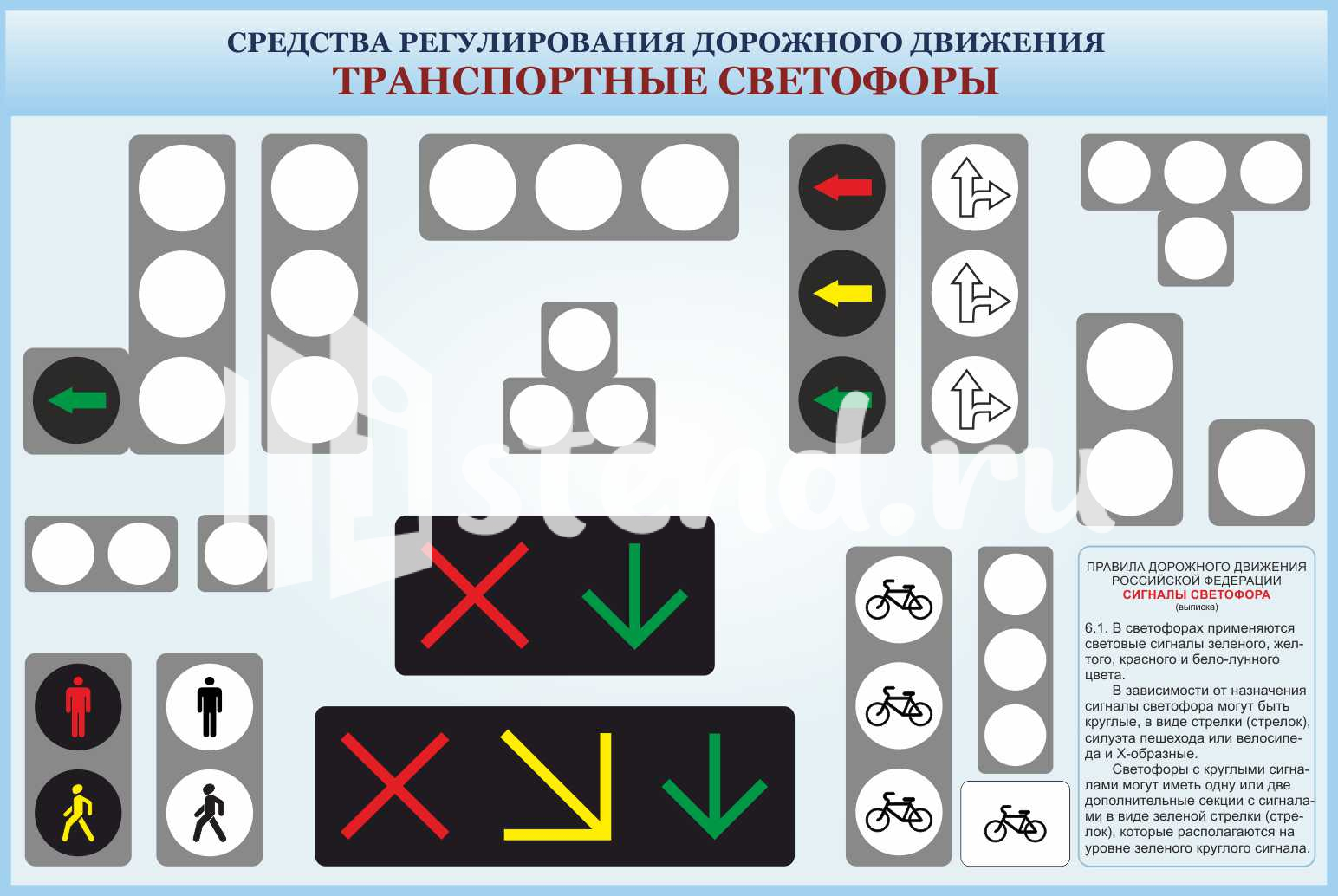 СРЕДСТВА РЕГУЛИРОВАНИЯ ДОРОЖНОГО ДВИЖЕНИЯ
ТРАНСПОРТНЫЕ СВЕТОФОРЫ

stend.ru

ПРАВИЛА ДОРОЖНОГО ДВИЖЕНИЯ РОССИЙСКОЙ ФЕДЕРАЦИИ
СИГНАЛЫ СВЕТОФОРА
(выписка)

6.1. В светофорах применяются световые сигналы зеленого, желтого, красного и бело-лунного цвета.

В зависимости от назначения сигналы светофора могут быть круглые, в виде стрелки (стрелок), силуэта пешехода или велосипеда и Х-образные.

Светофоры с круглыми сигналами могут иметь одну или две дополнительные секции с сигналами в виде зеленой стрелки (стрелок), которые располагаются на уровне зеленого круглого сигнала.